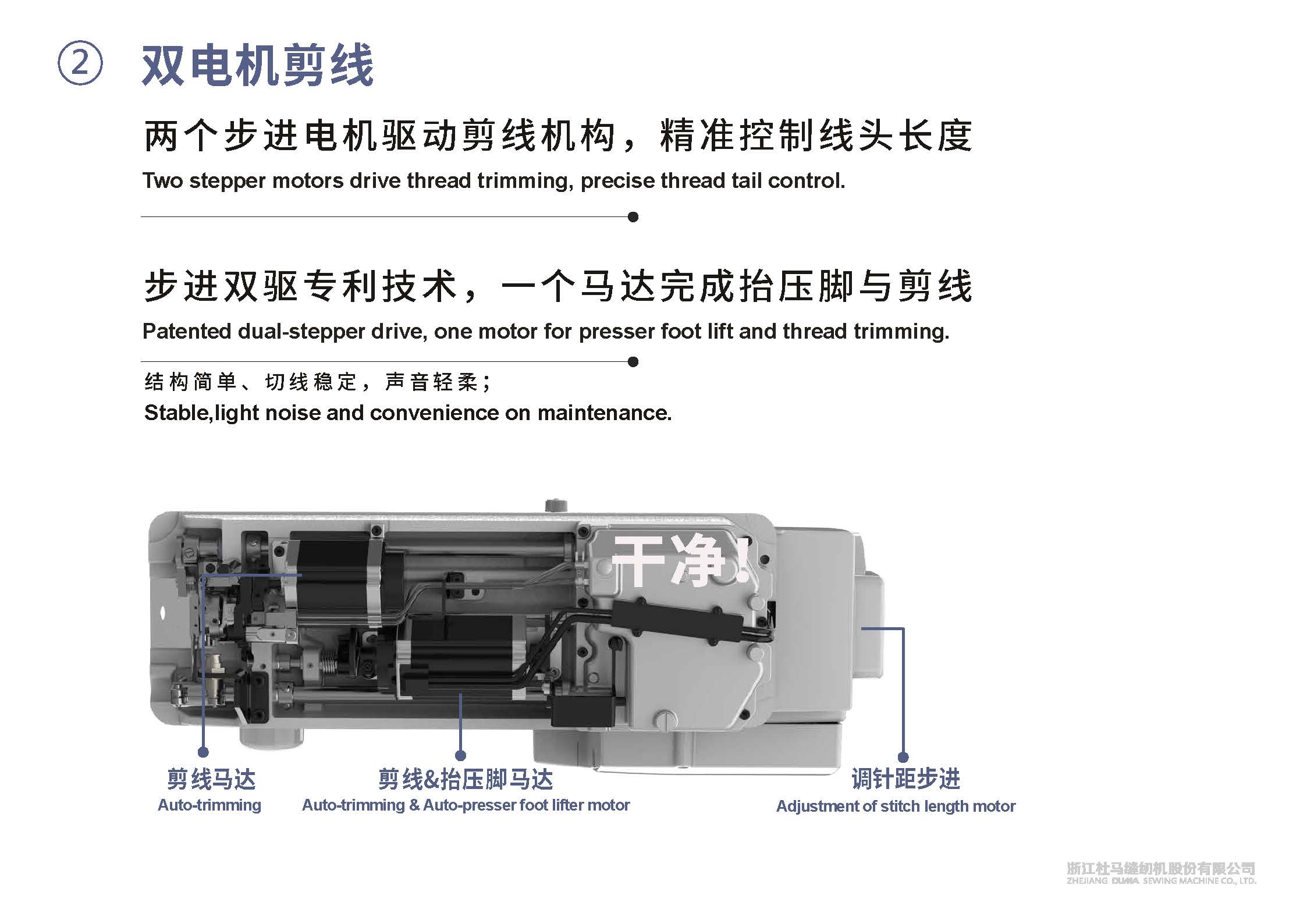 ② 双电机剪线

两个步进电机驱动剪线机构，精准控制线头长度
Two stepper motors drive thread trimming, precise thread tail control.

步进双驱专利技术，一个马达完成抬压脚与剪线
Patented dual-stepper drive, one motor for presser foot lift and thread trimming.

结构简单、切线稳定，声音轻柔；
Stable,light noise and convenience on maintenance.

干净！

剪线马达
Auto-trimming

剪线&抬压脚马达
Auto-trimming & Auto-presser foot lifter motor

调针距步进
Adjustment of stitch length motor

浙江杜马缝纫机股份有限公司
ZHEJIANG DUMA SEWING MACHINE CO., LTD.